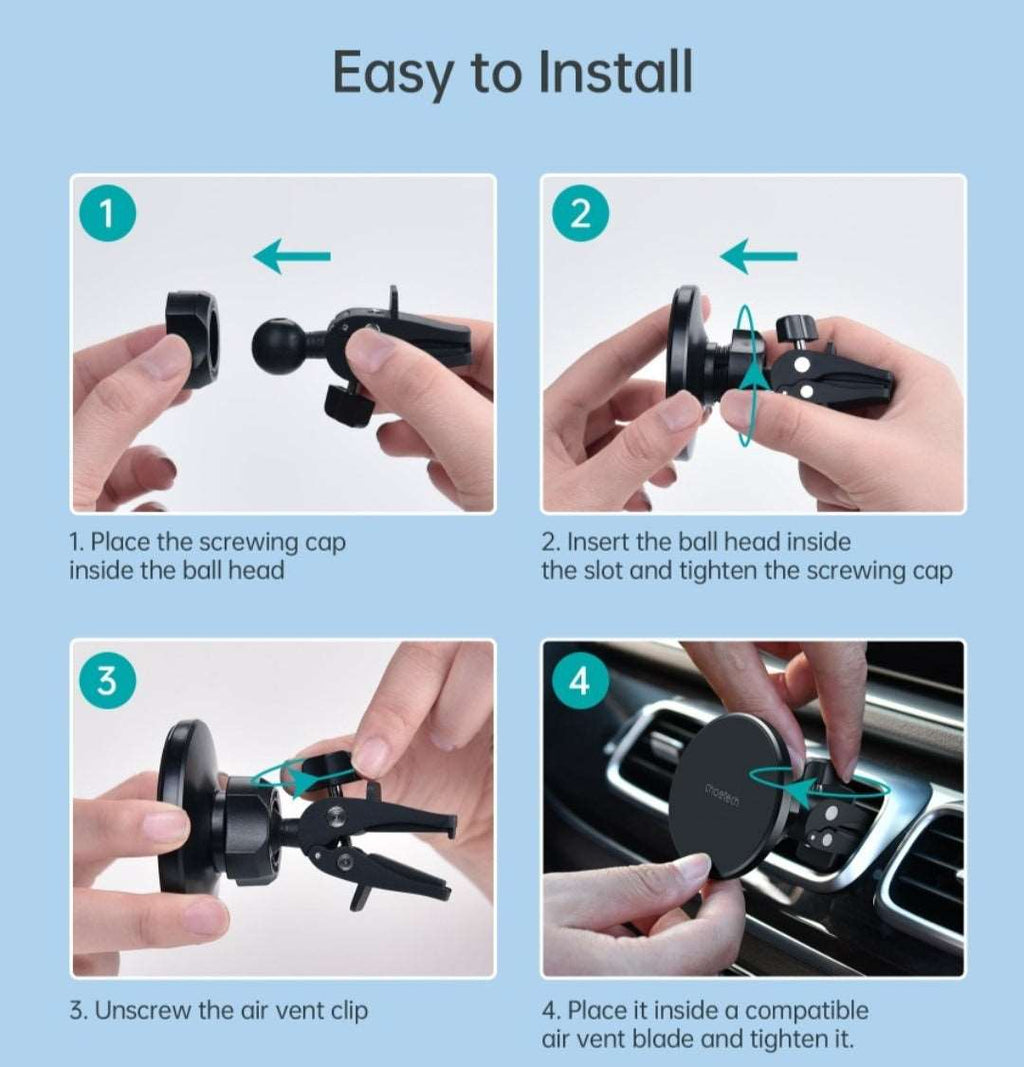 Easy to Install

1

1. Place the screwing cap inside the ball head

2

2. Insert the ball head inside the slot and tighten the screwing cap

3

3. Unscrew the air vent clip

4

choetech

4. Place it inside a compatible air vent blade and tighten it.