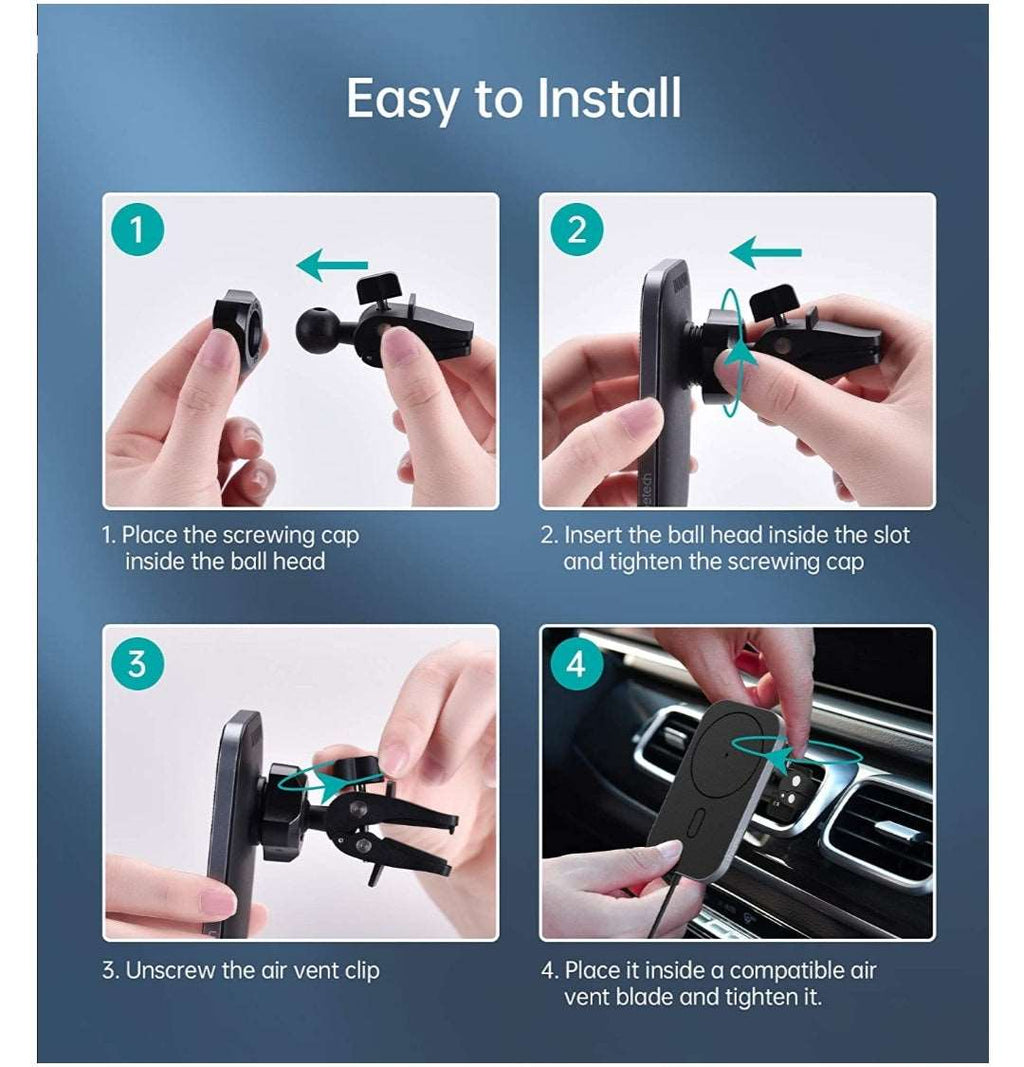 Easy to Install

1

1. Place the screwing cap inside the ball head

2

2. Insert the ball head inside the slot and tighten the screwing cap

3

3. Unscrew the air vent clip

4

4. Place it inside a compatible air vent blade and tighten it.